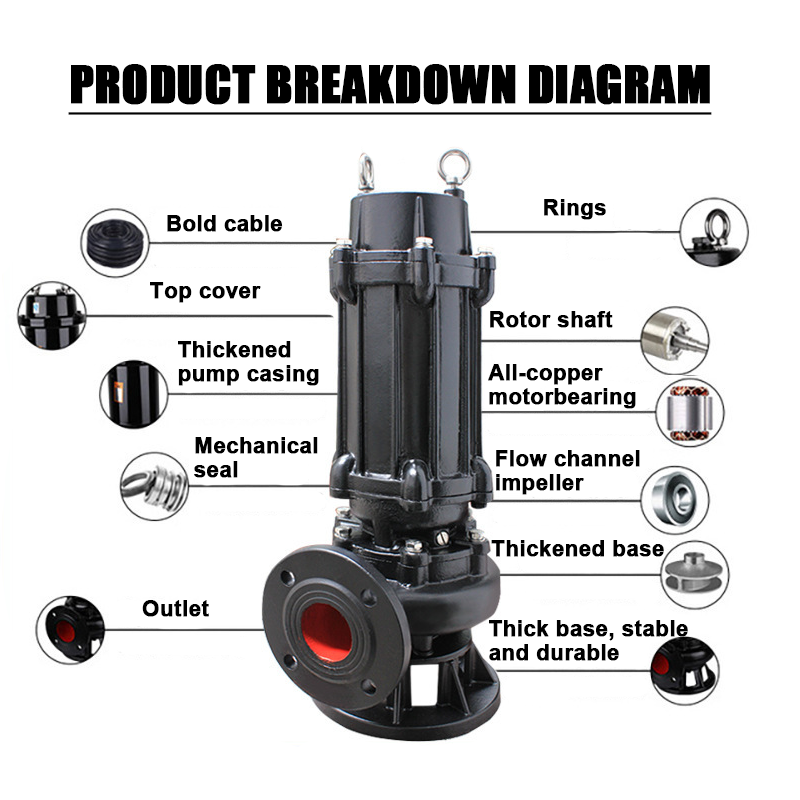 PRODUCT BREAKDOWN DIAGRAM

Bold cable

Top cover

Thickened pump casing

Mechanical seal

Outlet

Rings

Rotor shaft

All-copper motorbearing

Flow channel impeller

Thickened base

Thick base, stable and durable